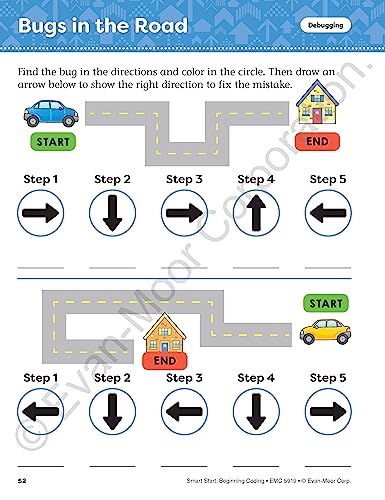 Bugs in the Road

Debugging

Find the bug in the directions and color in the circle. Then draw an arrow below to show the right direction to fix the mistake.

START

END

Step 1 Step 2 Step 3 Step 4 Step 5

START

END

Step 1 Step 2 Step 3 Step 4 Step 5

© Evan-Moor Corporation.

52

Smart Start: Beginning Coding • EMC 5919 • © Evan-Moor Corp.