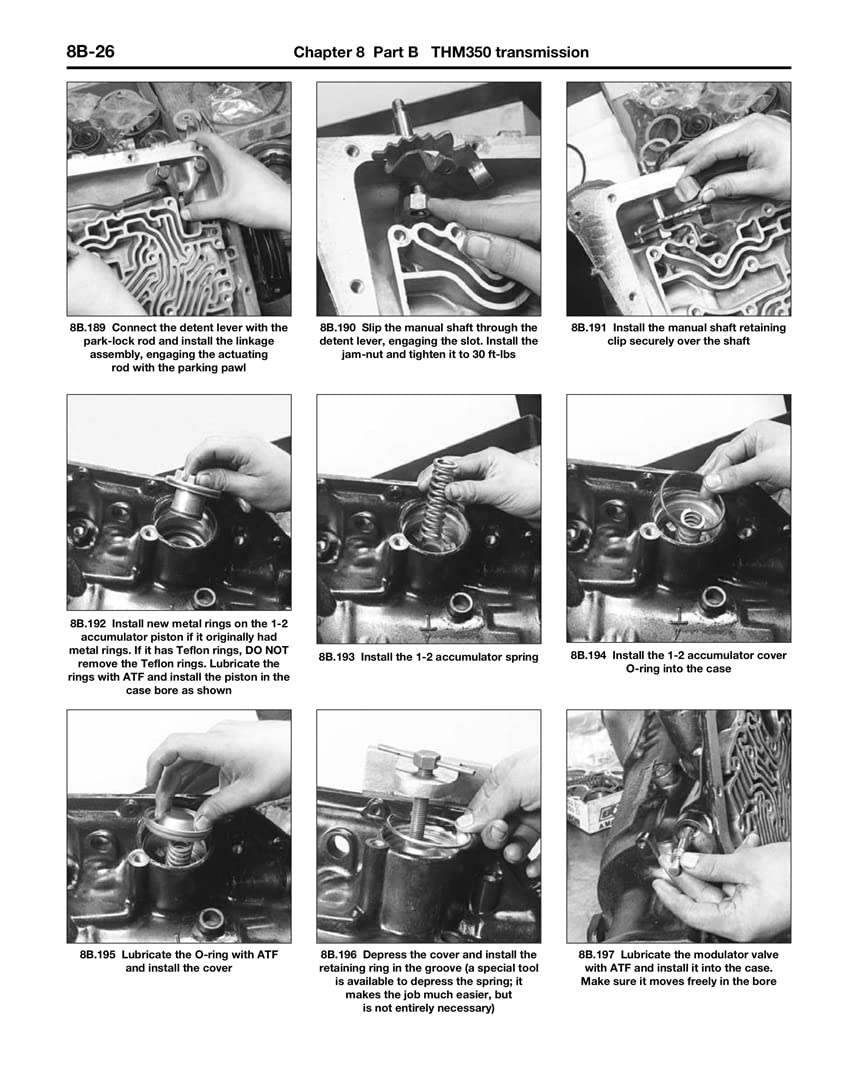 8B-26 Chapter 8 Part B THM350 transmission

8B.189 Connect the detent lever with the park-lock rod and install the linkage assembly, engaging the actuating rod with the parking pawl

8B.190 Slip the manual shaft through the detent lever, engaging the slot. Install the jam-nut and tighten it to 30 ft-lbs

8B.191 Install the manual shaft retaining clip securely over the shaft

8B.192 Install new metal rings on the 1-2 accumulator piston if it originally had metal rings. If it has Teflon rings, DO NOT remove the Teflon rings. Lubricate the rings with ATF and install the piston in the case bore as shown

8B.193 Install the 1-2 accumulator spring

8B.194 Install the 1-2 accumulator cover O-ring into the case

8B.195 Lubricate the O-ring with ATF and install the cover

8B.196 Depress the cover and install the retaining ring in the groove (a special tool is available to depress the spring; it makes the job much easier, but is not entirely necessary)

8B.197 Lubricate the modulator valve with ATF and install it into the case. Make sure it moves freely in the bore