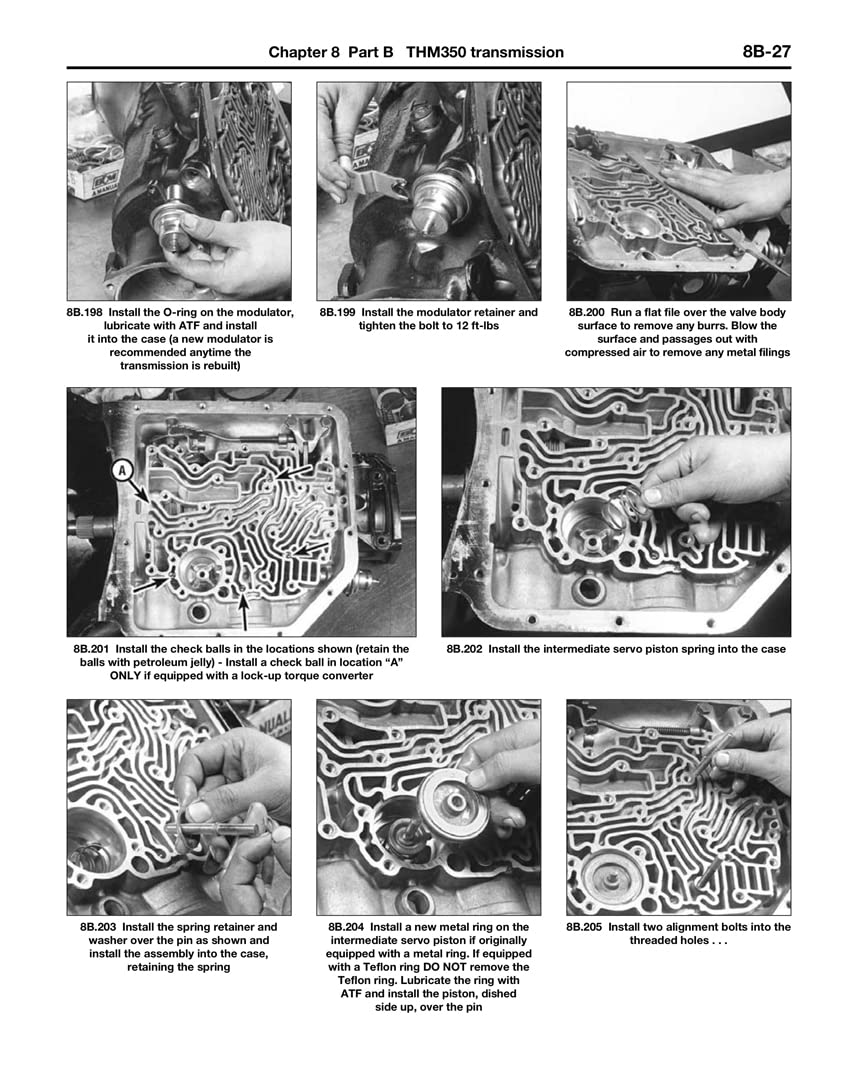 Chapter 8 Part B THM350 transmission 8B-27

8B.198 Install the O-ring on the modulator, lubricate with ATF and install it into the case (a new modulator is recommended anytime the transmission is rebuilt)

8B.199 Install the modulator retainer and tighten the bolt to 12 ft-lbs

8B.200 Run a flat file over the valve body surface to remove any burrs. Blow the surface and passages out with compressed air to remove any metal filings

A

8B.201 Install the check balls in the locations shown (retain the balls with petroleum jelly) - Install a check ball in location "A" ONLY if equipped with a lock-up torque converter

8B.202 Install the intermediate servo piston spring into the case

8B.203 Install the spring retainer and washer over the pin as shown and install the assembly into the case, retaining the spring

8B.204 Install a new metal ring on the intermediate servo piston if originally equipped with a metal ring. If equipped with a Teflon ring DO NOT remove the Teflon ring. Lubricate the ring with ATF and install the piston, dished side up, over the pin

8B.205 Install two alignment bolts into the threaded holes . . .