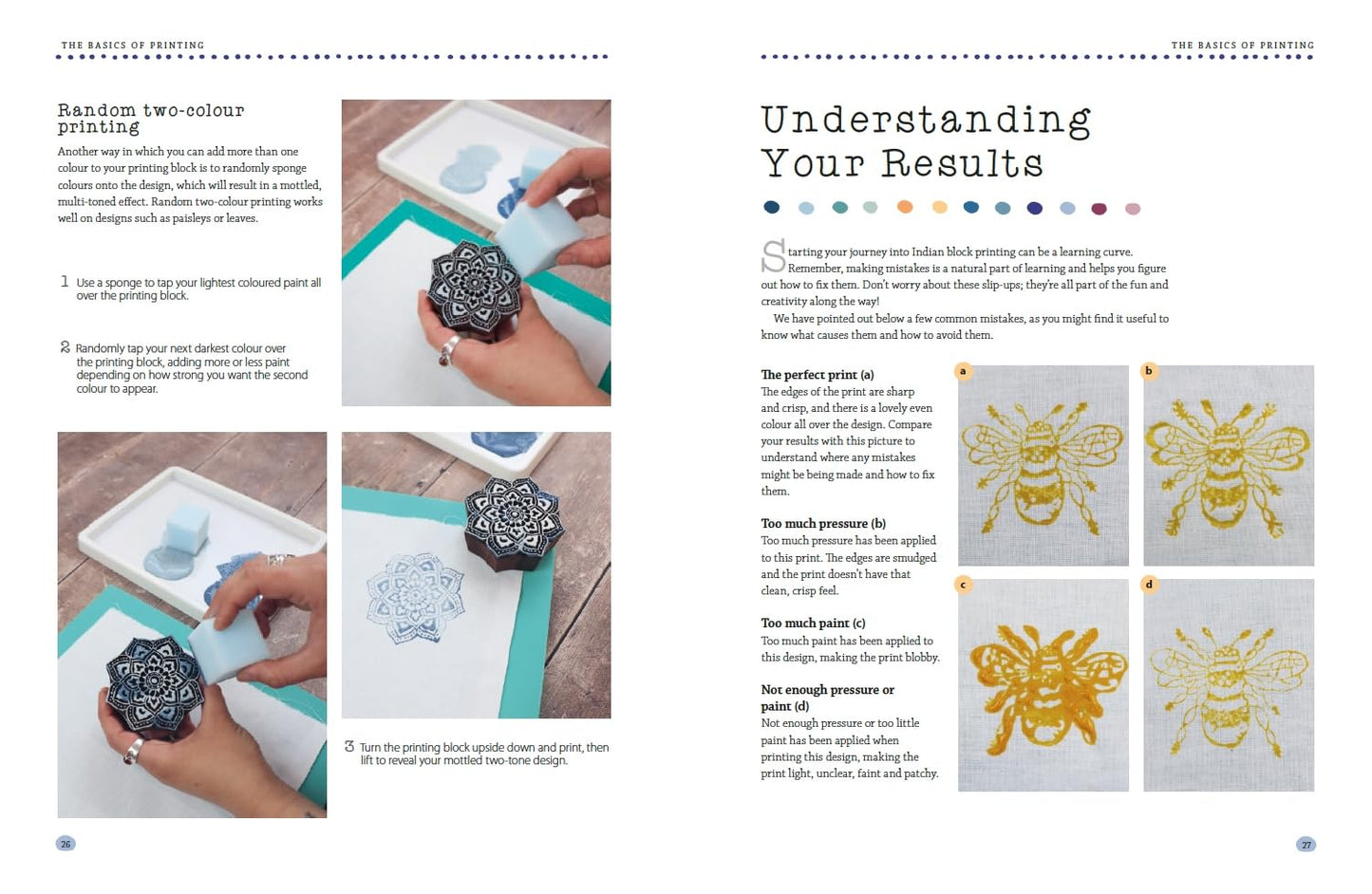 THE BASICS OF PRINTING

Random two-colour printing

Another way in which you can add more than one colour to your printing block is to randomly sponge colours onto the design, which will result in a mottled, multi-toned effect. Random two-colour printing works well on designs such as paisleys or leaves.

1 Use a sponge to tap your lightest coloured paint all over the printing block.

2 Randomly tap your next darkest colour over the printing block, adding more or less paint depending on how strong you want the second colour to appear.

3 Turn the printing block upside down and print, then lift to reveal your mottled two-tone design.

26

THE BASICS OF PRINTING

Understanding Your Results

Starting your journey into Indian block printing can be a learning curve. Remember, making mistakes is a natural part of learning and helps you figure out how to fix them. Don't worry about these slip-ups; they're all part of the fun and creativity along the way!

We have pointed out below a few common mistakes, as you might find it useful to know what causes them and how to avoid them.

The perfect print (a)
The edges of the print are sharp and crisp, and there is a lovely even colour all over the design. Compare your results with this picture to understand where any mistakes might be being made and how to fix them.

Too much pressure (b)
Too much pressure has been applied to this print. The edges are smudged and the print doesn't have that clean, crisp feel.

Too much paint (c)
Too much paint has been applied to this design, making the print blobby.

Not enough pressure or paint (d)
Not enough pressure or too little paint has been applied when printing this design, making the print light, unclear, faint and patchy.

a

b

c

d

27