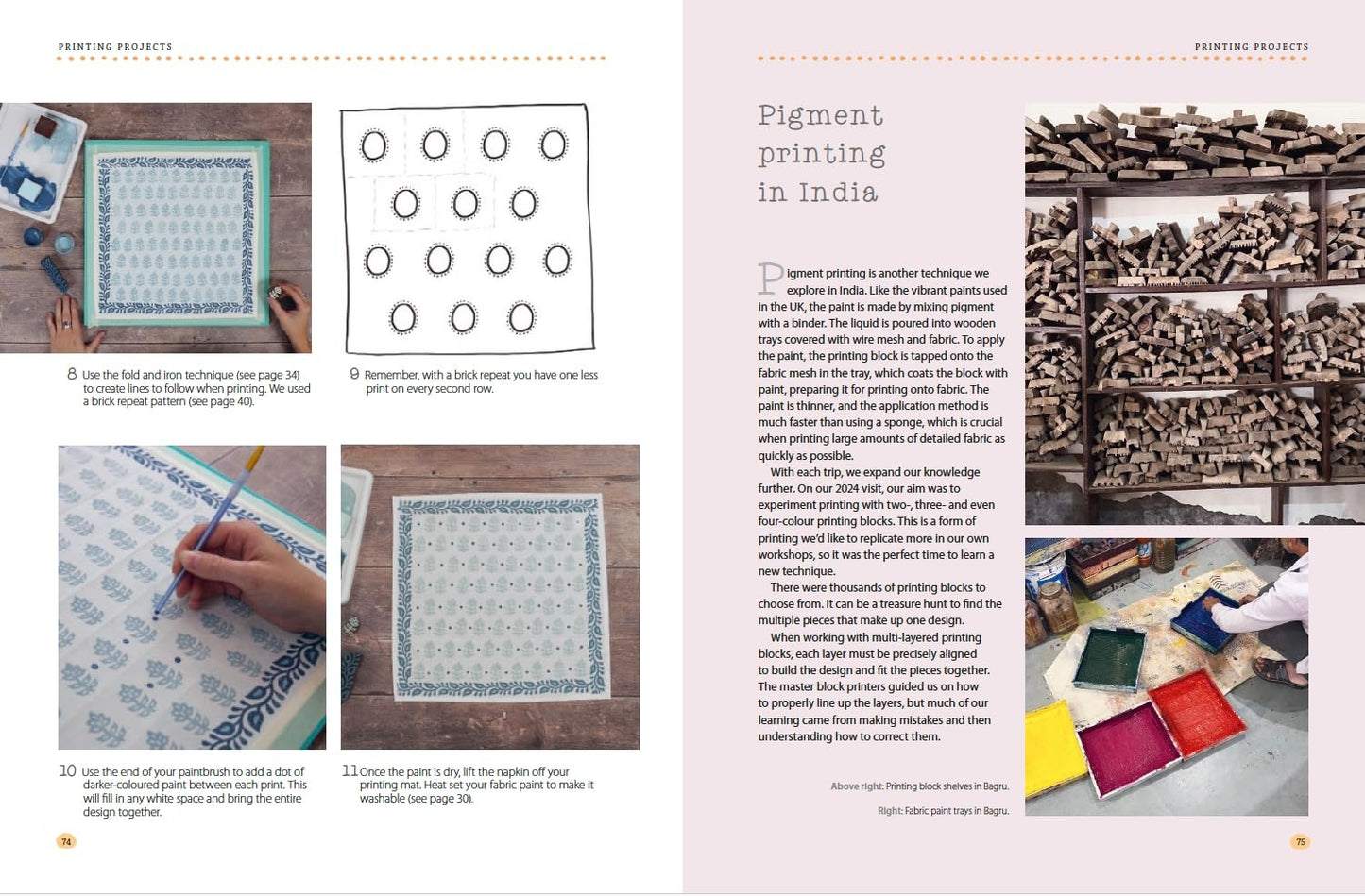 PRINTING PROJECTS

8 Use the fold and iron technique (see page 34) to create lines to follow when printing. We used a brick repeat pattern (see page 40).

9 Remember, with a brick repeat you have one less print on every second row.

10 Use the end of your paintbrush to add a dot of darker-coloured paint between each print. This will fill in any white space and bring the entire design together.

11 Once the paint is dry, lift the napkin off your printing mat. Heat set your fabric paint to make it washable (see page 30).

74

PRINTING PROJECTS

Pigment printing in India

Pigment printing is another technique we explore in India. Like the vibrant paints used in the UK, the paint is made by mixing pigment with a binder. The liquid is poured into wooden trays covered with wire mesh and fabric. To apply the paint, the printing block is tapped onto the fabric mesh in the tray, which coats the block with paint, preparing it for printing onto fabric. The paint is thinner, and the application method is much faster than using a sponge, which is crucial when printing large amounts of detailed fabric as quickly as possible.

With each trip, we expand our knowledge further. On our 2024 visit, our aim was to experiment printing with two-, three- and even four-colour printing blocks. This is a form of printing we'd like to replicate more in our own workshops, so it was the perfect time to learn a new technique.

There were thousands of printing blocks to choose from. It can be a treasure hunt to find the multiple pieces that make up one design.

When working with multi-layered printing blocks, each layer must be precisely aligned to build the design and fit the pieces together. The master block printers guided us on how to properly line up the layers, but much of our learning came from making mistakes and then understanding how to correct them.

Above right: Printing block shelves in Bagru.

Right: Fabric paint trays in Bagru.

75