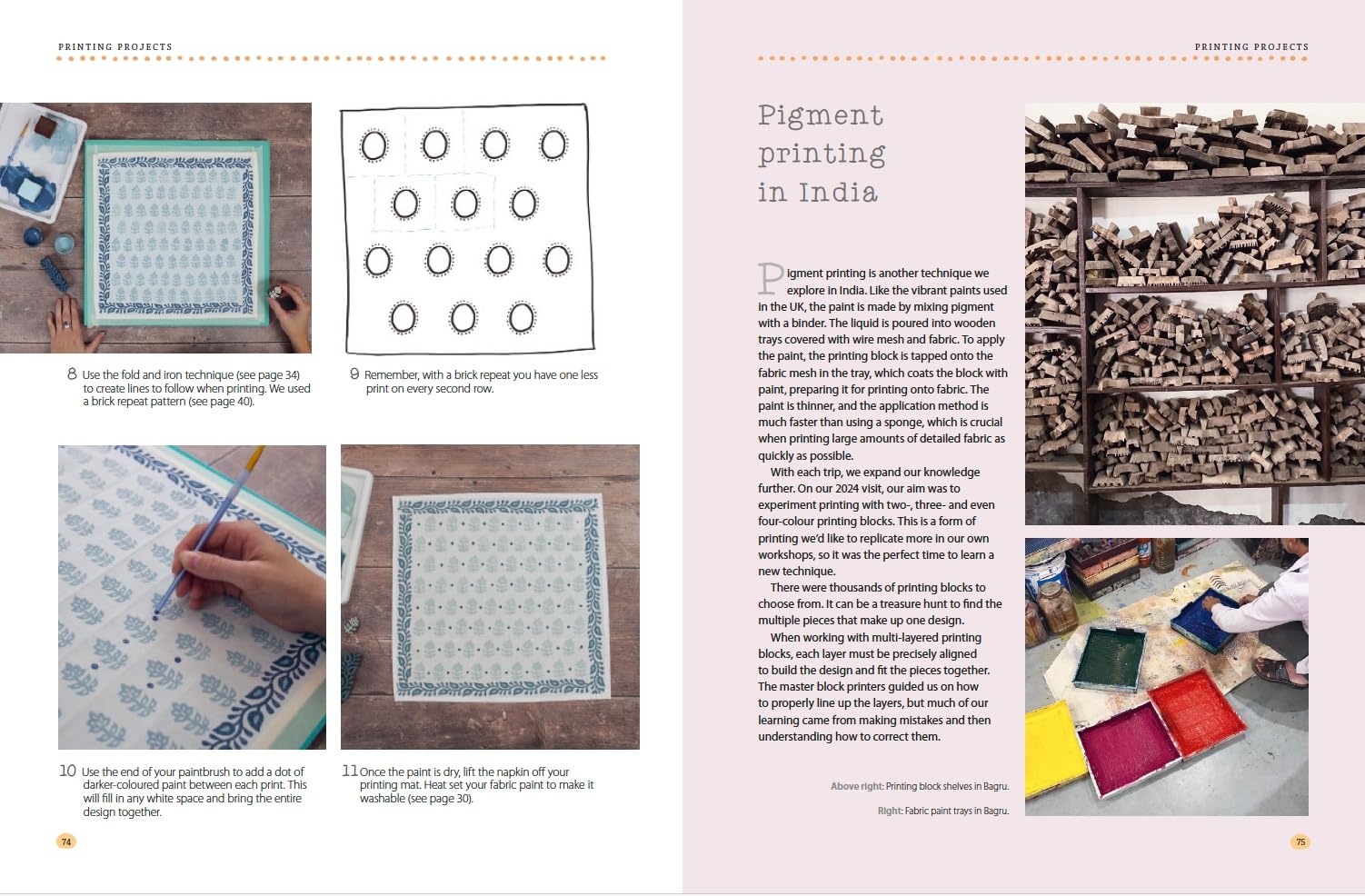 PRINTING PROJECTS

8 Use the fold and iron technique (see page 34) to create lines to follow when printing. We used a brick repeat pattern (see page 40).

9 Remember, with a brick repeat you have one less print on every second row.

10 Use the end of your paintbrush to add a dot of darker-coloured paint between each print. This will fill in any white space and bring the entire design together.

11 Once the paint is dry, lift the napkin off your printing mat. Heat set your fabric paint to make it washable (see page 30).

74

PRINTING PROJECTS

Pigment printing in India

Pigment printing is another technique we explore in India. Like the vibrant paints used in the UK, the paint is made by mixing pigment with a binder. The liquid is poured into wooden trays covered with wire mesh and fabric. To apply the paint, the printing block is tapped onto the fabric mesh in the tray, which coats the block with paint, preparing it for printing onto fabric. The paint is thinner, and the application method is much faster than using a sponge, which is crucial when printing large amounts of detailed fabric as quickly as possible.

With each trip, we expand our knowledge further. On our 2024 visit, our aim was to experiment printing with two-, three- and even four-colour printing blocks. This is a form of printing we'd like to replicate more in our own workshops, so it was the perfect time to learn a new technique.

There were thousands of printing blocks to choose from. It can be a treasure hunt to find the multiple pieces that make up one design.

When working with multi-layered printing blocks, each layer must be precisely aligned to build the design and fit the pieces together. The master block printers guided us on how to properly line up the layers, but much of our learning came from making mistakes and then understanding how to correct them.

Above right: Printing block shelves in Bagru.

Right: Fabric paint trays in Bagru.

75