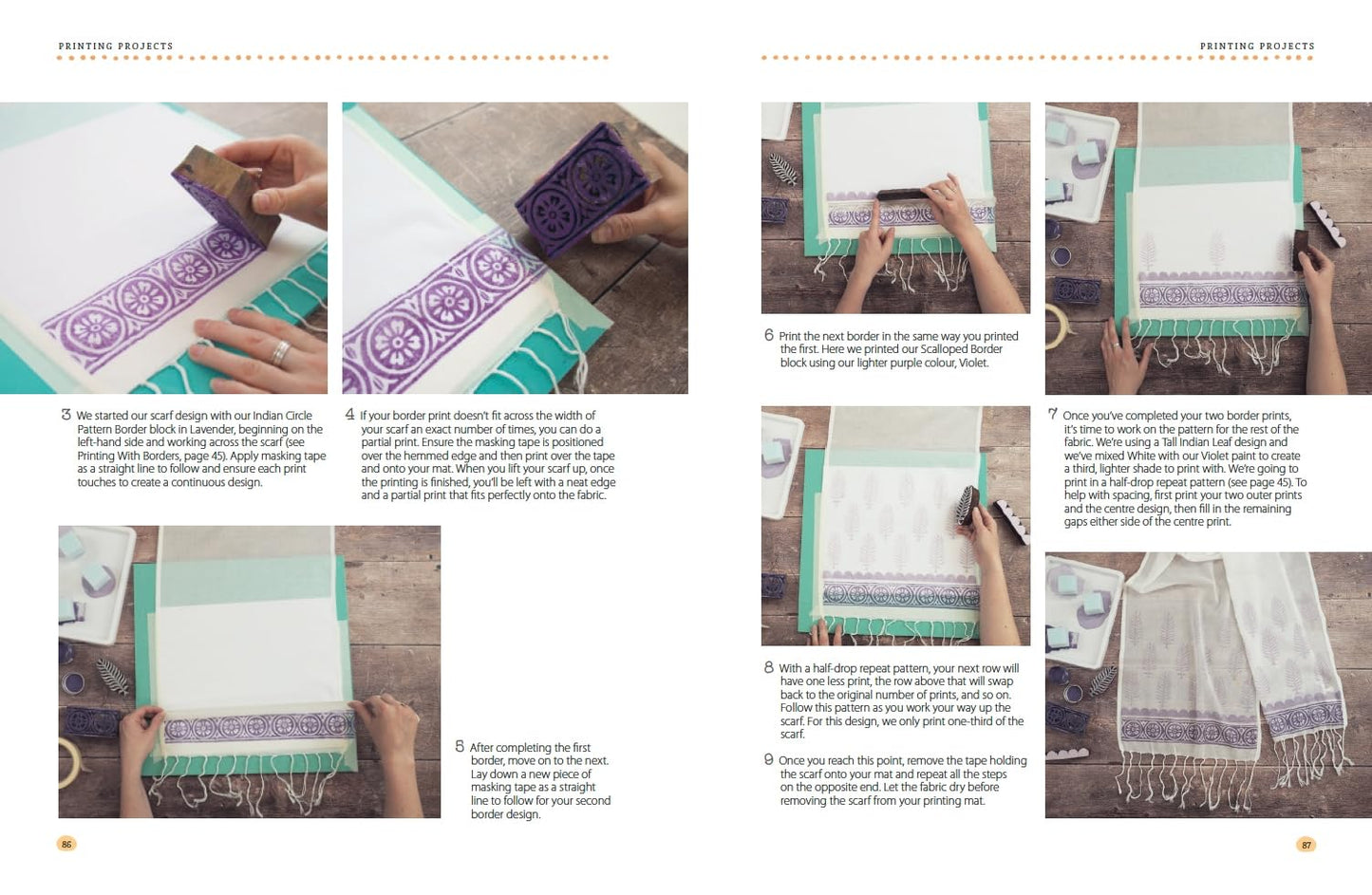 PRINTING PROJECTS

3 We started our scarf design with our Indian Circle Pattern Border block in Lavender, beginning on the left-hand side and working across the scarf (see Printing With Borders, page 45). Apply masking tape as a straight line to follow and ensure each print touches to create a continuous design.

4 If your border print doesn't fit across the width of your scarf an exact number of times, you can do a partial print. Ensure the masking tape is positioned over the hemmed edge and then print over the tape and onto your mat. When you lift your scarf up, once the printing is finished, you'll be left with a neat edge and a partial print that fits perfectly onto the fabric.

5 After completing the first border, move on to the next. Lay down a new piece of masking tape as a straight line to follow for your second border design.

86

PRINTING PROJECTS

6 Print the next border in the same way you printed the first. Here we printed our Scalloped Border block using our lighter purple colour, Violet.

7 Once you've completed your two border prints, it's time to work on the pattern for the rest of the fabric. We're using a Tall Indian Leaf design and we've mixed White with our Violet paint to create a third, lighter shade to print with. We're going to print in a half-drop repeat pattern (see page 45). To help with spacing, first print your two outer prints and the centre design, then fill in the remaining gaps either side of the centre print.

8 With a half-drop repeat pattern, your next row will have one less print, the row above that will swap back to the original number of prints, and so on. Follow this pattern as you work your way up the scarf. For this design, we only print one-third of the scarf.

9 Once you reach this point, remove the tape holding the scarf onto your mat and repeat all the steps on the opposite end. Let the fabric dry before removing the scarf from your printing mat.

87