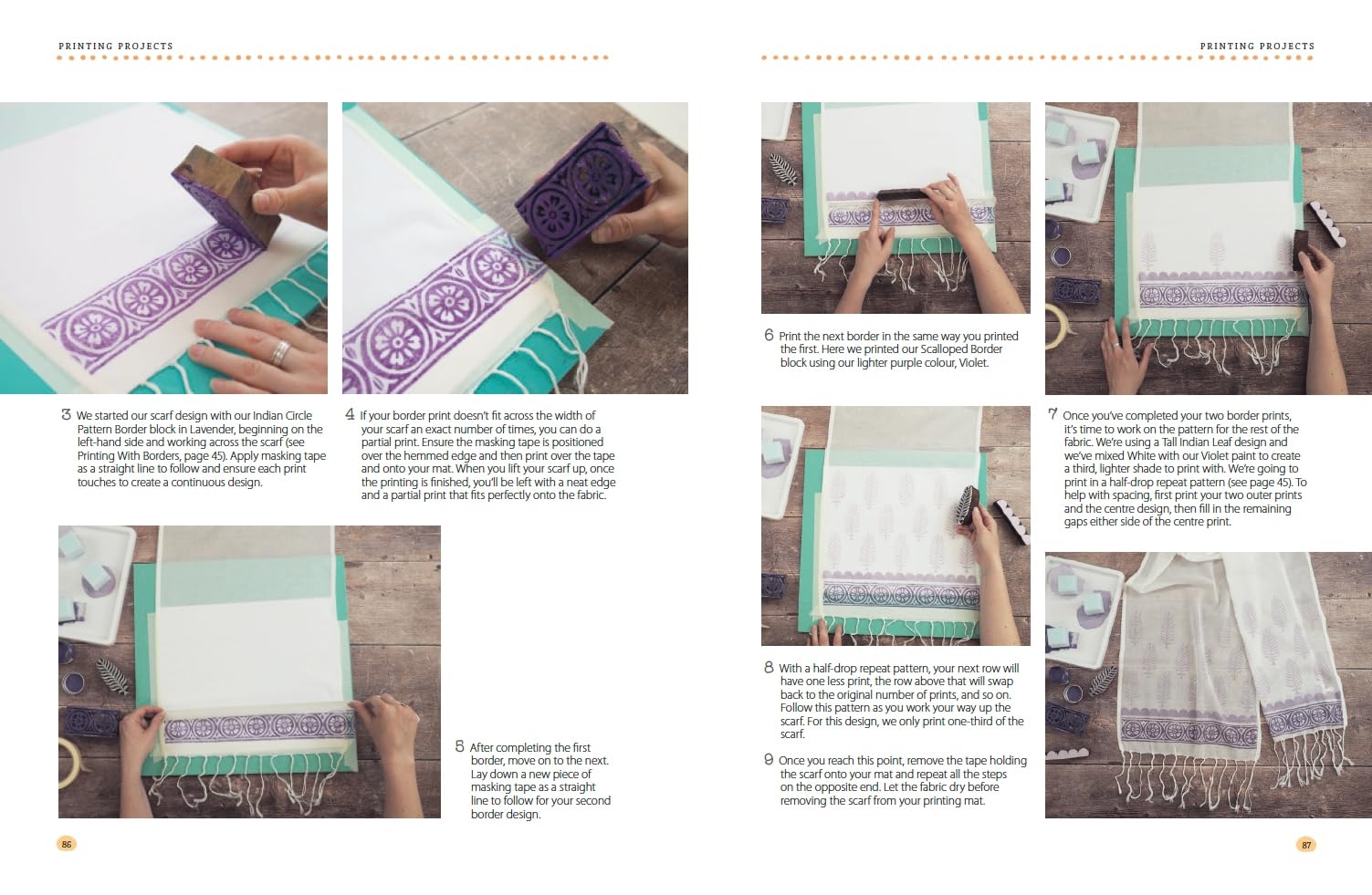 PRINTING PROJECTS

3 We started our scarf design with our Indian Circle Pattern Border block in Lavender, beginning on the left-hand side and working across the scarf (see Printing With Borders, page 45). Apply masking tape as a straight line to follow and ensure each print touches to create a continuous design.

4 If your border print doesn't fit across the width of your scarf an exact number of times, you can do a partial print. Ensure the masking tape is positioned over the hemmed edge and then print over the tape and onto your mat. When you lift your scarf up, once the printing is finished, you'll be left with a neat edge and a partial print that fits perfectly onto the fabric.

5 After completing the first border, move on to the next. Lay down a new piece of masking tape as a straight line to follow for your second border design.

86

PRINTING PROJECTS

6 Print the next border in the same way you printed the first. Here we printed our Scalloped Border block using our lighter purple colour, Violet.

7 Once you've completed your two border prints, it's time to work on the pattern for the rest of the fabric. We're using a Tall Indian Leaf design and we've mixed White with our Violet paint to create a third, lighter shade to print with. We're going to print in a half-drop repeat pattern (see page 45). To help with spacing, first print your two outer prints and the centre design, then fill in the remaining gaps either side of the centre print.

8 With a half-drop repeat pattern, your next row will have one less print, the row above that will swap back to the original number of prints, and so on. Follow this pattern as you work your way up the scarf. For this design, we only print one-third of the scarf.

9 Once you reach this point, remove the tape holding the scarf onto your mat and repeat all the steps on the opposite end. Let the fabric dry before removing the scarf from your printing mat.

87